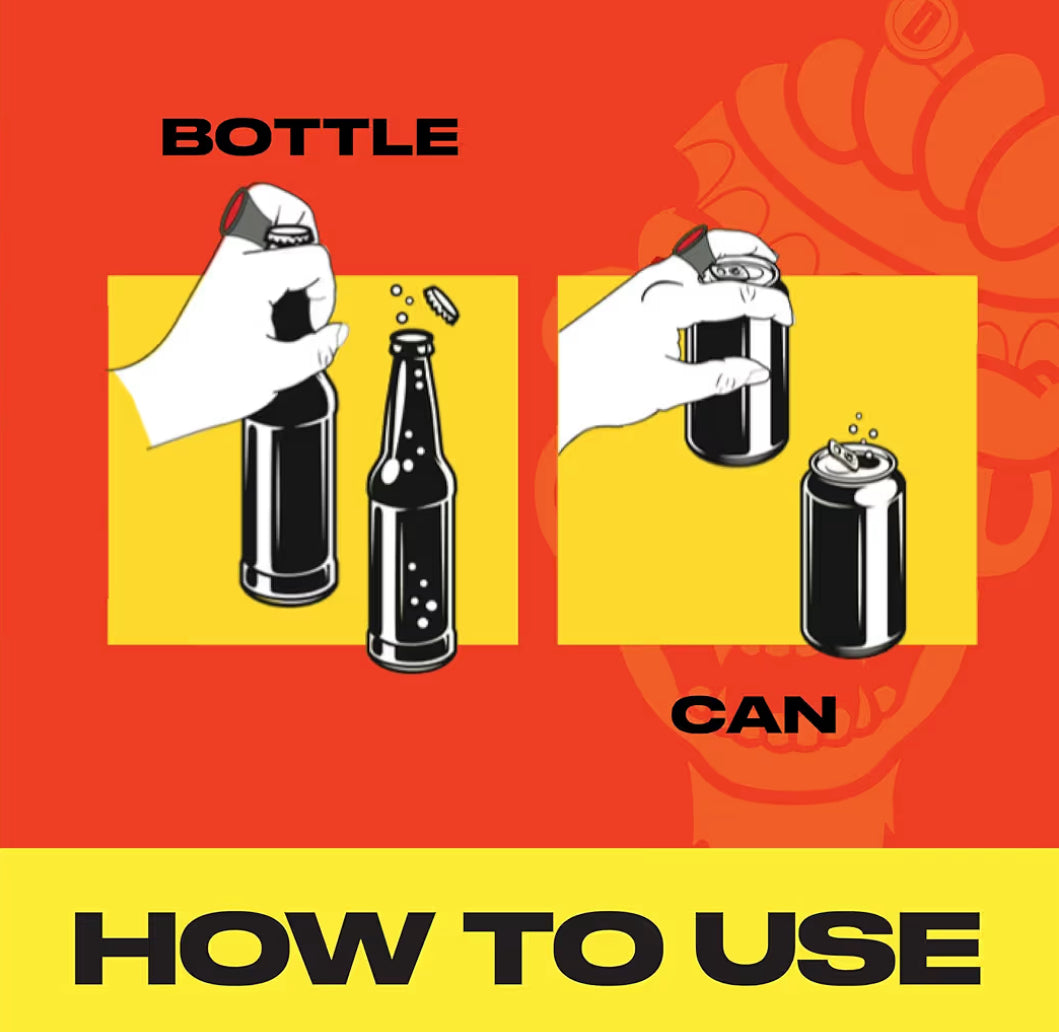 BOTTLE

CAN

HOW TO USE